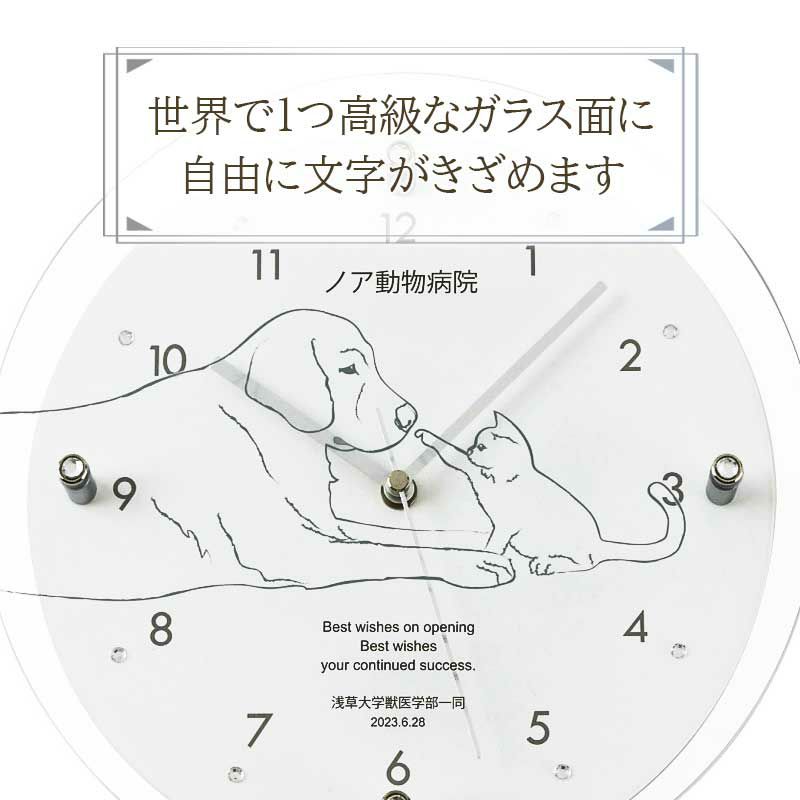 世界で1つ高級なガラス面に
自由に文字がきざめます

12
11
1
ノア動物病院
10
2
9
3
8
4
Best wishes on opening
Best wishes
your continued success.

浅草大学獣医学部一同
2023.6.28
7
5
6